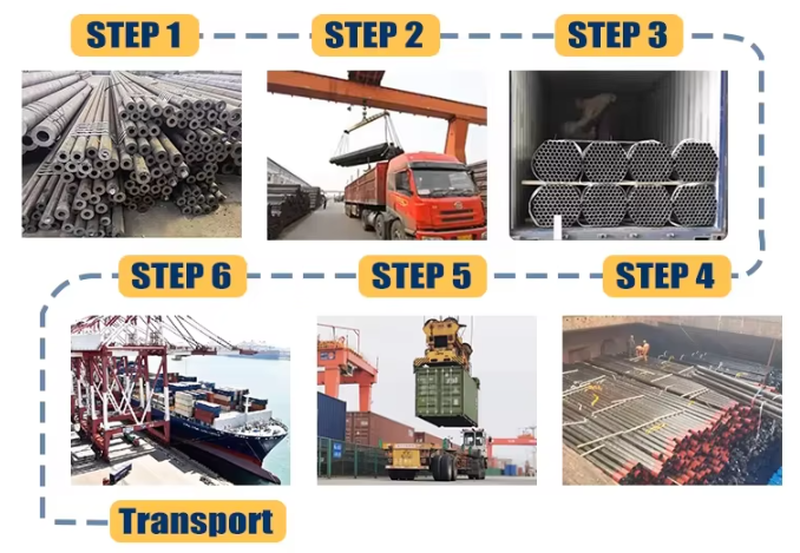 STEP 1
STEP 2
STEP 3
STEP 6
STEP 5
STEP 4
Transport